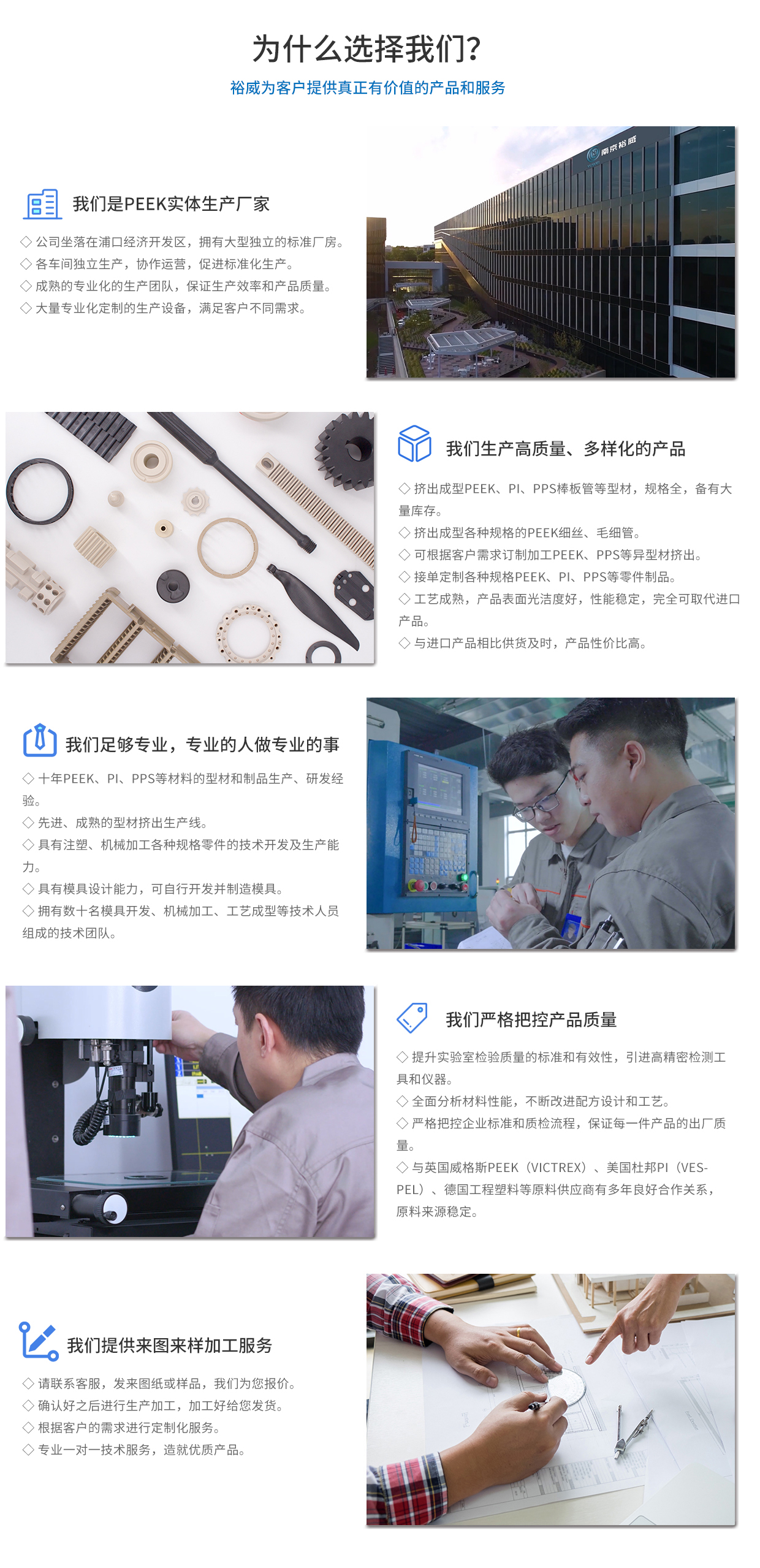 为什么选择我们?
裕威为客户提供真正有价值的产品和服务

我们是PEEK实体生产厂家
◇ 公司坐落在浦口经济开发区，拥有大型独立的标准厂房。
◇ 各车间独立生产，协作运营，促进标准化生产。
◇ 成熟的专业化的生产团队，保证生产效率和产品质量。
◇ 大量专业化定制的生产设备，满足客户不同需求。

南京裕威

我们生产高质量、多样化的产品
◇ 挤出成型PEEK、PI、PPS棒板管等型材，规格全，备有大量库存。
◇ 挤出成型各种规格的PEEK细丝、毛细管。
◇ 可根据客户需求订制加工PEEK、PPS等异型材挤出。
◇ 接单定制各种规格PEEK、PI、PPS等零件制品。
◇ 工艺成熟，产品表面光洁度好，性能稳定，完全可取代进口产品。
◇ 与进口产品相比供货及时，产品性价比高。

我们足够专业，专业的人做专业的事
◇ 十年PEEK、PI、PPS等材料的型材和制品生产、研发经验。
◇ 先进、成熟的型材挤出生产线。
◇ 具有注塑、机械加工各种规格零件的技术开发及生产能力。
◇ 具有模具设计能力，可自行开发并制造模具。
◇ 拥有数十名模具开发、机械加工、工艺成型等技术人员组成的技术团队。

我们严格把控产品质量
◇ 提升实验室检验质量的标准和有效性，引进高精密检测工具和仪器。
◇ 全面分析材料性能，不断改进配方设计和工艺。
◇ 严格把控企业标准和质检流程，保证每一件产品的出厂质量。
◇ 与英国威格斯PEEK（VICTREX）、美国杜邦PI（VESPEL）、德国工程塑料等原料供应商有多年良好合作关系，原料来源稳定。

我们提供来图来样加工服务
◇ 请联系客服，发来图纸或样品，我们为您报价。
◇ 确认好之后进行生产加工，加工好给您发货。
◇ 根据客户的需求进行定制化服务。
◇ 专业一对一技术服务，造就优质产品。